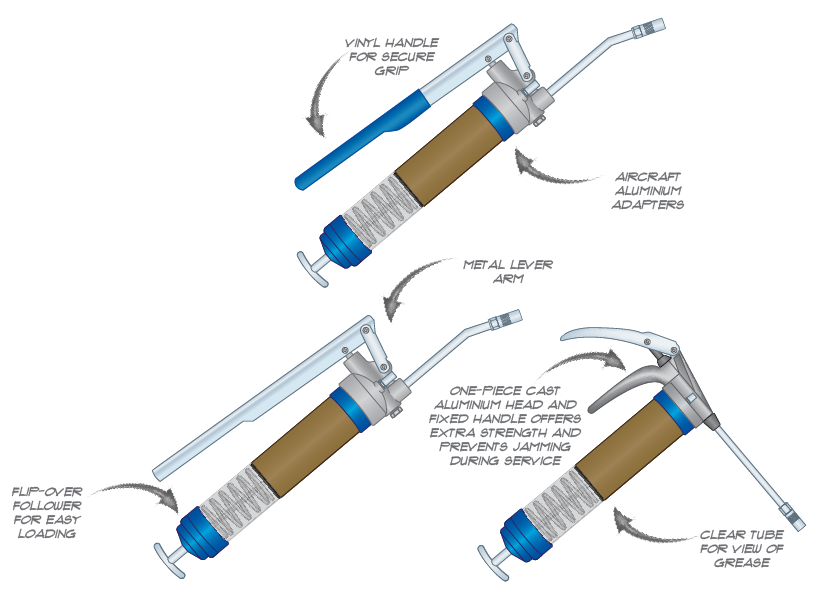 VINYL HANDLE FOR SECURE GRIP

AIRCRAFT ALUMINIUM ADAPTERS

METAL LEVER ARM

ONE-PIECE CAST ALUMINIUM HEAD AND FIXED HANDLE OFFERS EXTRA STRENGTH AND PREVENTS JAMMING DURING SERVICE

FLIP-OVER FOLLOWER FOR EASY LOADING

CLEAR TUBE FOR VIEW OF GREASE